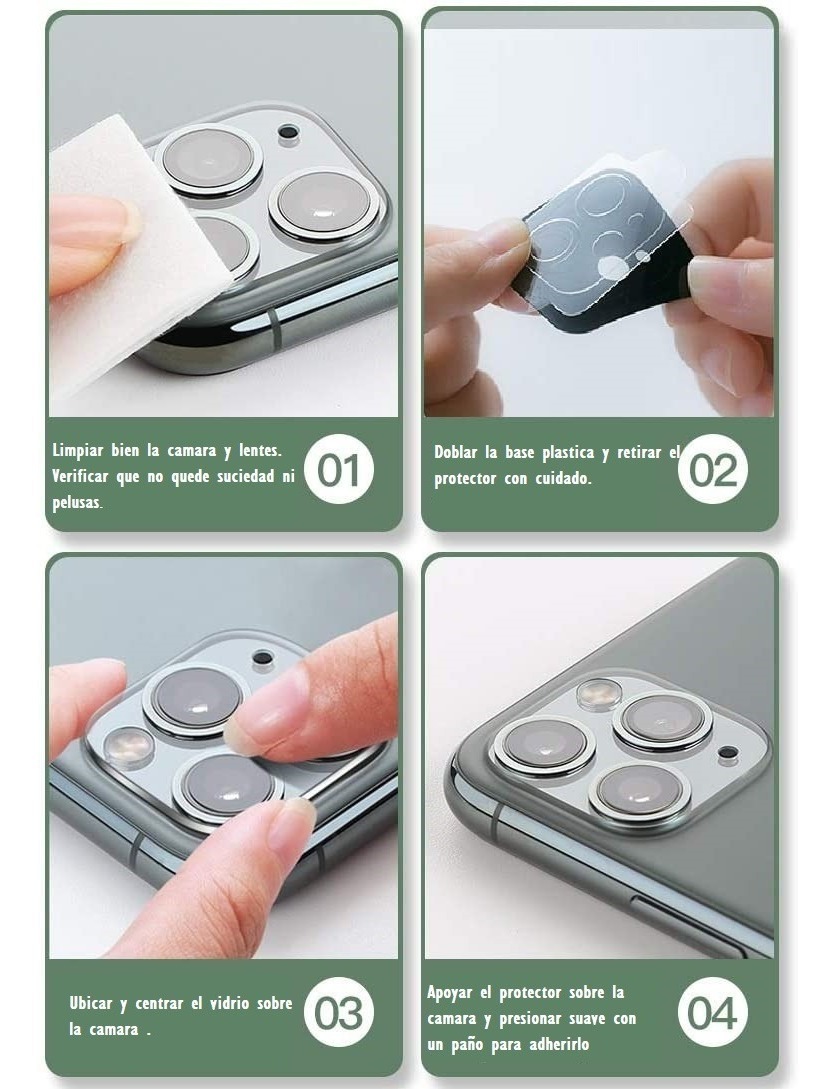 Limpiar bien la camara y lentes. Verificar que no quede suciedad ni pelusas.

01

Doblar la base plastica y retirar el protector con cuidado.

02

Ubicar y centrar el vidrio sobre la camara .

03

Apoyar el protector sobre la camara y presionar suave con un paño para adherirlo

04